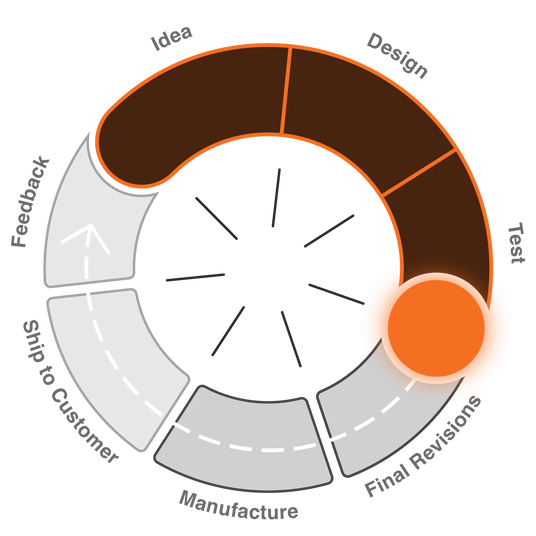 Idea
Design
Test
Final Revisions
Manufacture
Ship to Customer
Feedback